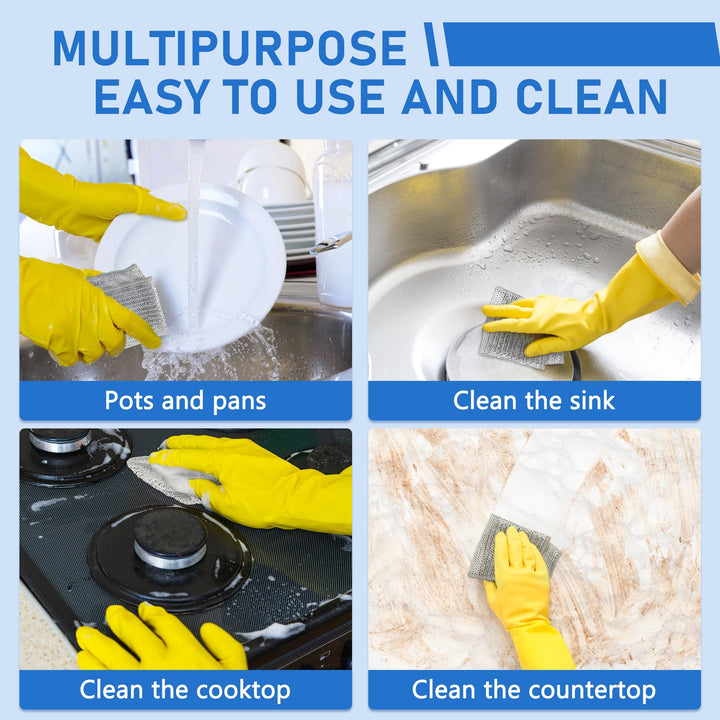 MULTIPURPOSE
EASY TO USE AND CLEAN

Pots and pans

Clean the sink

Clean the cooktop

Clean the countertop