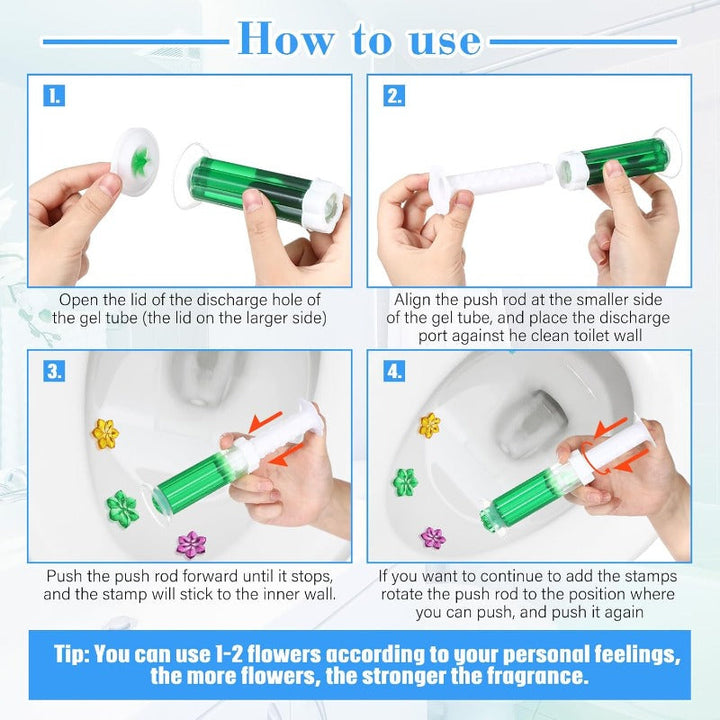 How to use

1.

Open the lid of the discharge hole of the gel tube (the lid on the larger side)

2.

Align the push rod at the smaller side of the gel tube, and place the discharge port against he clean toilet wall

3.

Push the push rod forward until it stops, and the stamp will stick to the inner wall.

4.

If you want to continue to add the stamps rotate the push rod to the position where you can push, and push it again

Tip: You can use 1-2 flowers according to your personal feelings, the more flowers, the stronger the fragrance.